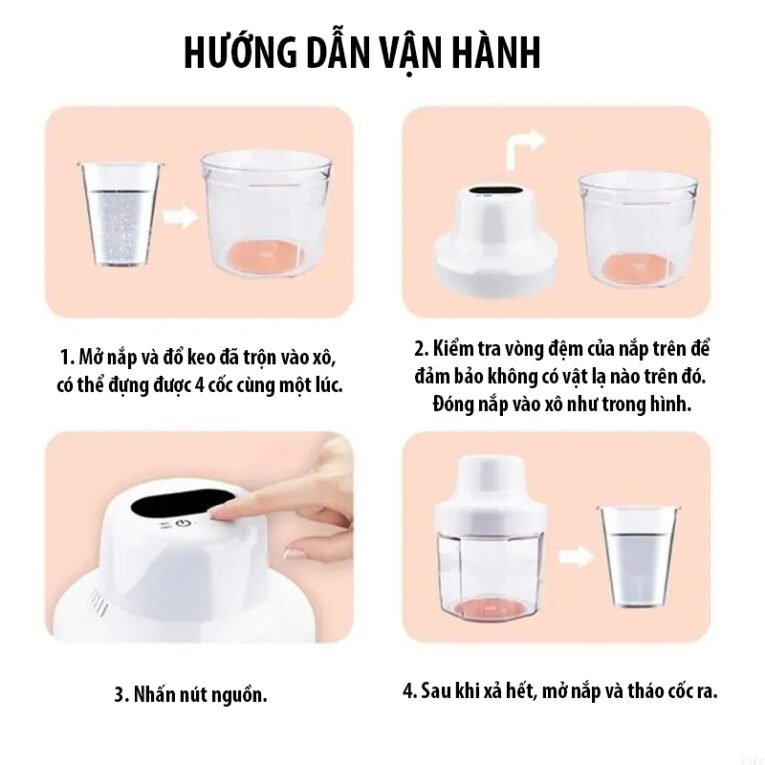 HƯỚNG DẪN VẬN HÀNH

1. Mở nắp và đổ keo đã trộn vào xô, có thể đựng được 4 cốc cùng một lúc.

2. Kiểm tra vòng đệm của nắp trên để đảm bảo không có vật lạ nào trên đó. Đóng nắp vào xô như trong hình.

3. Nhấn nút nguồn.

4. Sau khi xả hết, mở nắp và tháo cốc ra.